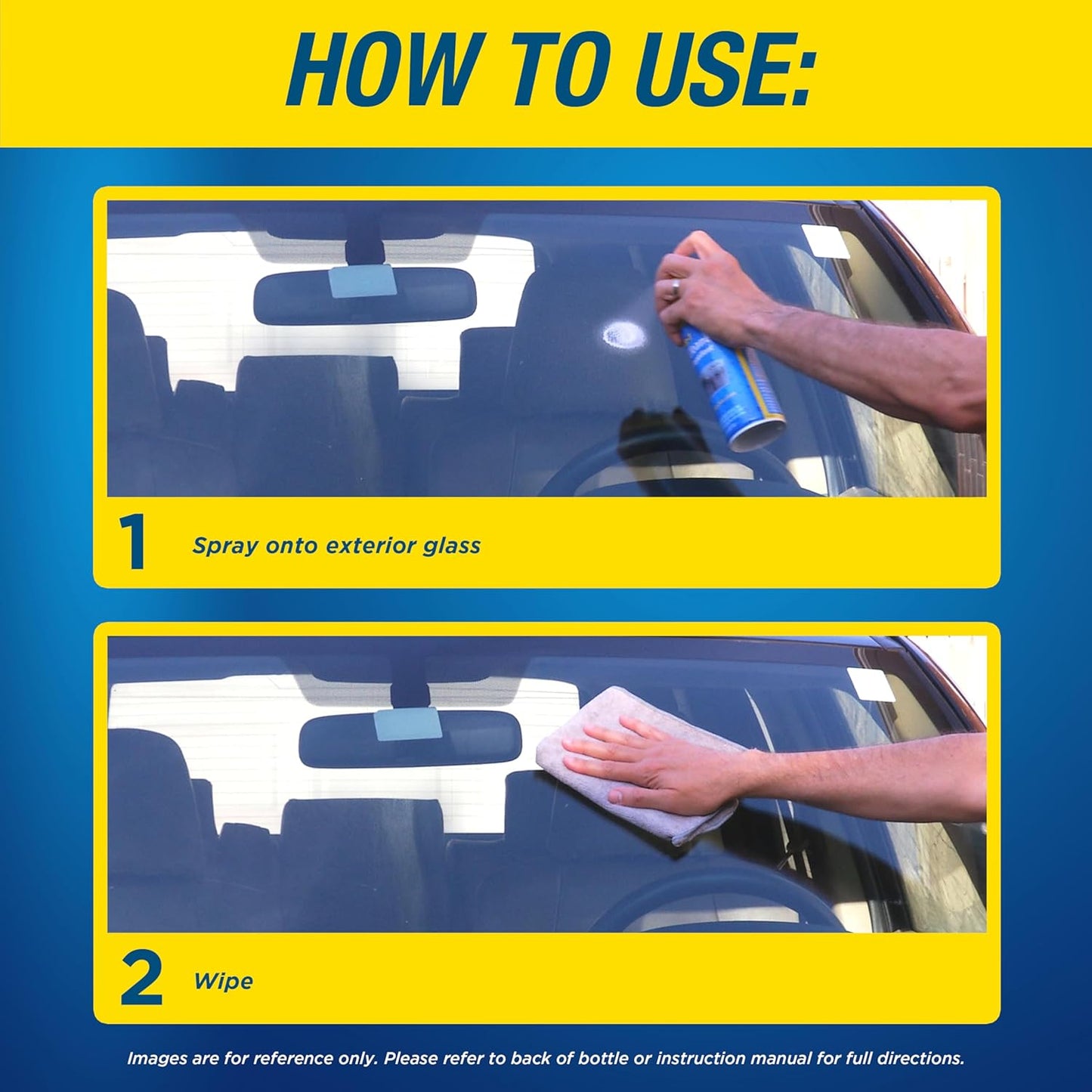 HOW TO USE:

1 Spray onto exterior glass

2 Wipe

Images are for reference only. Please refer to back of bottle or instruction manual for full directions.