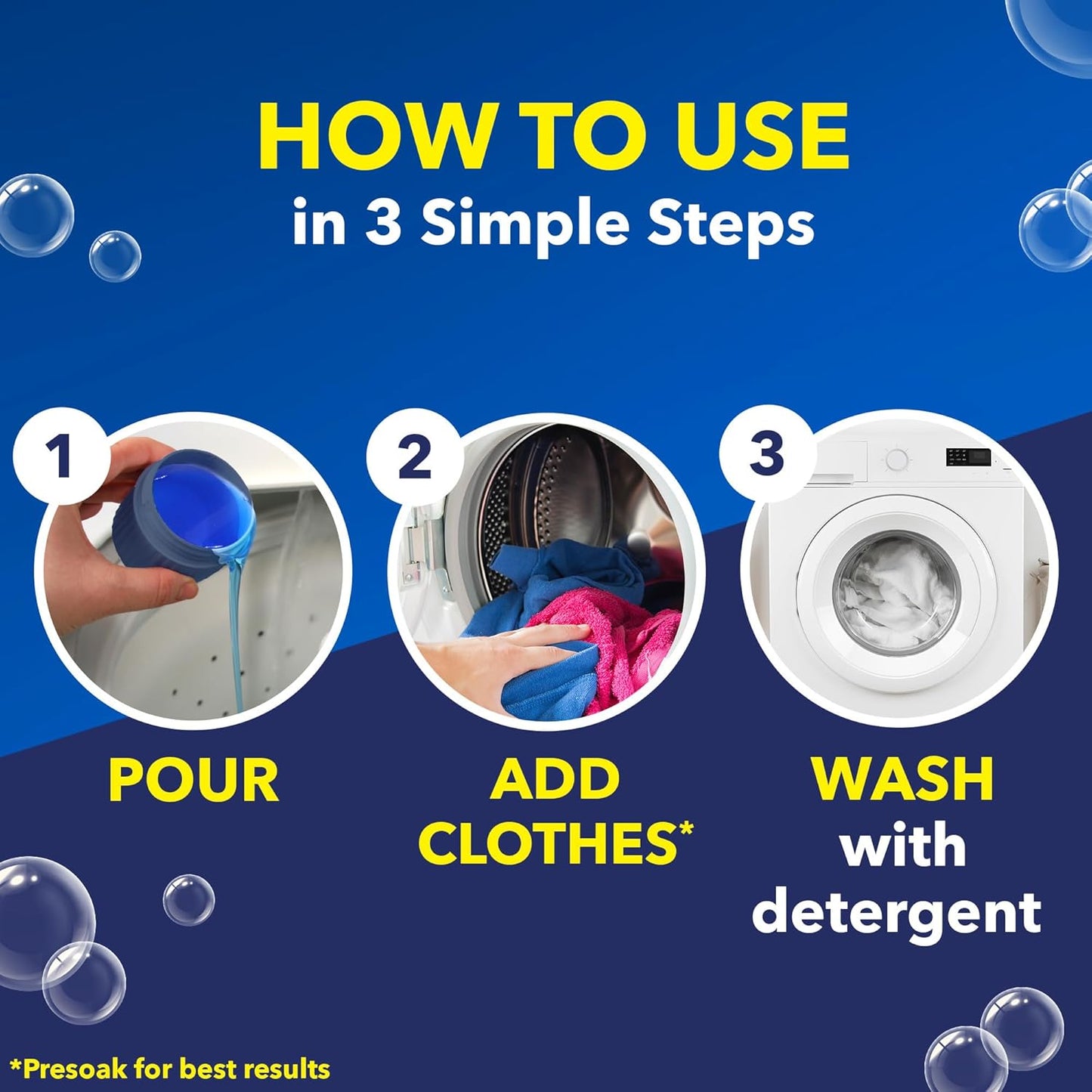 HOW TO USE
in 3 Simple Steps

1
POUR

2
ADD CLOTHES*

3
WASH with detergent

*Presoak for best results