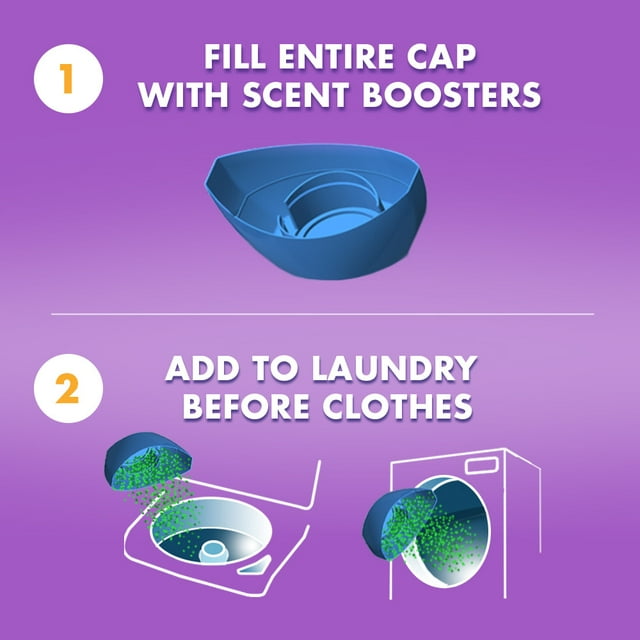 1 FILL ENTIRE CAP WITH SCENT BOOSTERS

2 ADD TO LAUNDRY BEFORE CLOTHES